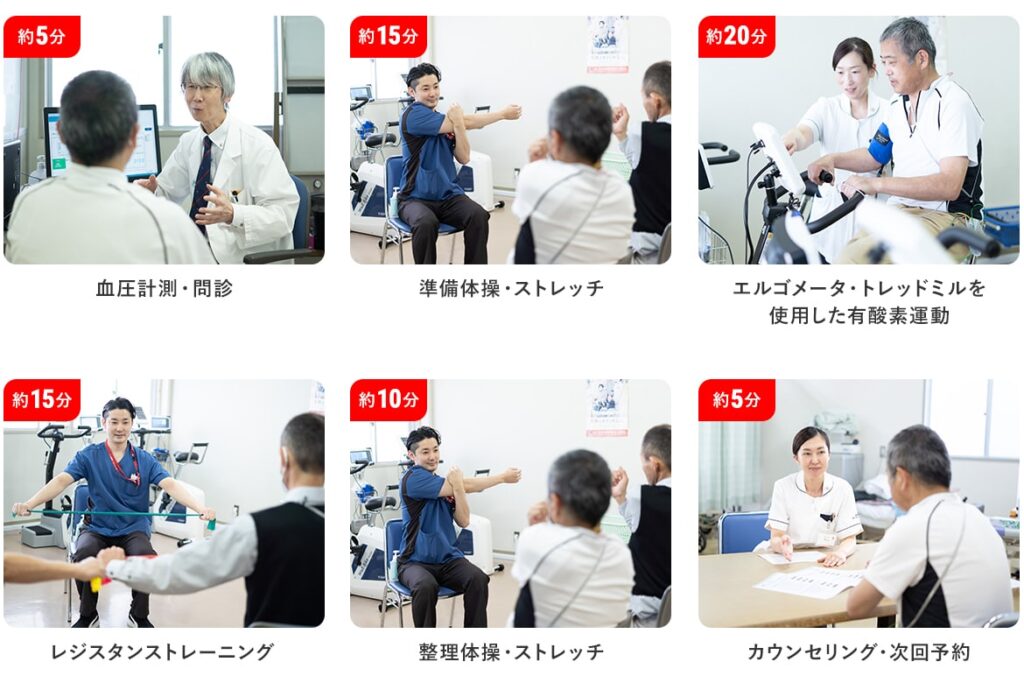 約5分

血圧計測・問診

約15分

準備体操・ストレッチ

約20分

エルゴメータ・トレッドミルを使用した有酸素運動

約15分

レジスタンストレーニング

約10分

整理体操・ストレッチ

約5分

カウンセリング・次回予約